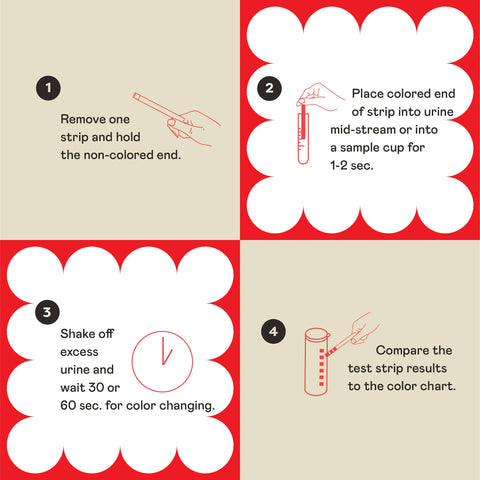 1

Remove one strip and hold the non-colored end.

2

Place colored end of strip into urine mid-stream or into a sample cup for 1-2 sec.

3

Shake off excess urine and wait 30 or 60 sec. for color changing.

4

Compare the test strip results to the color chart.